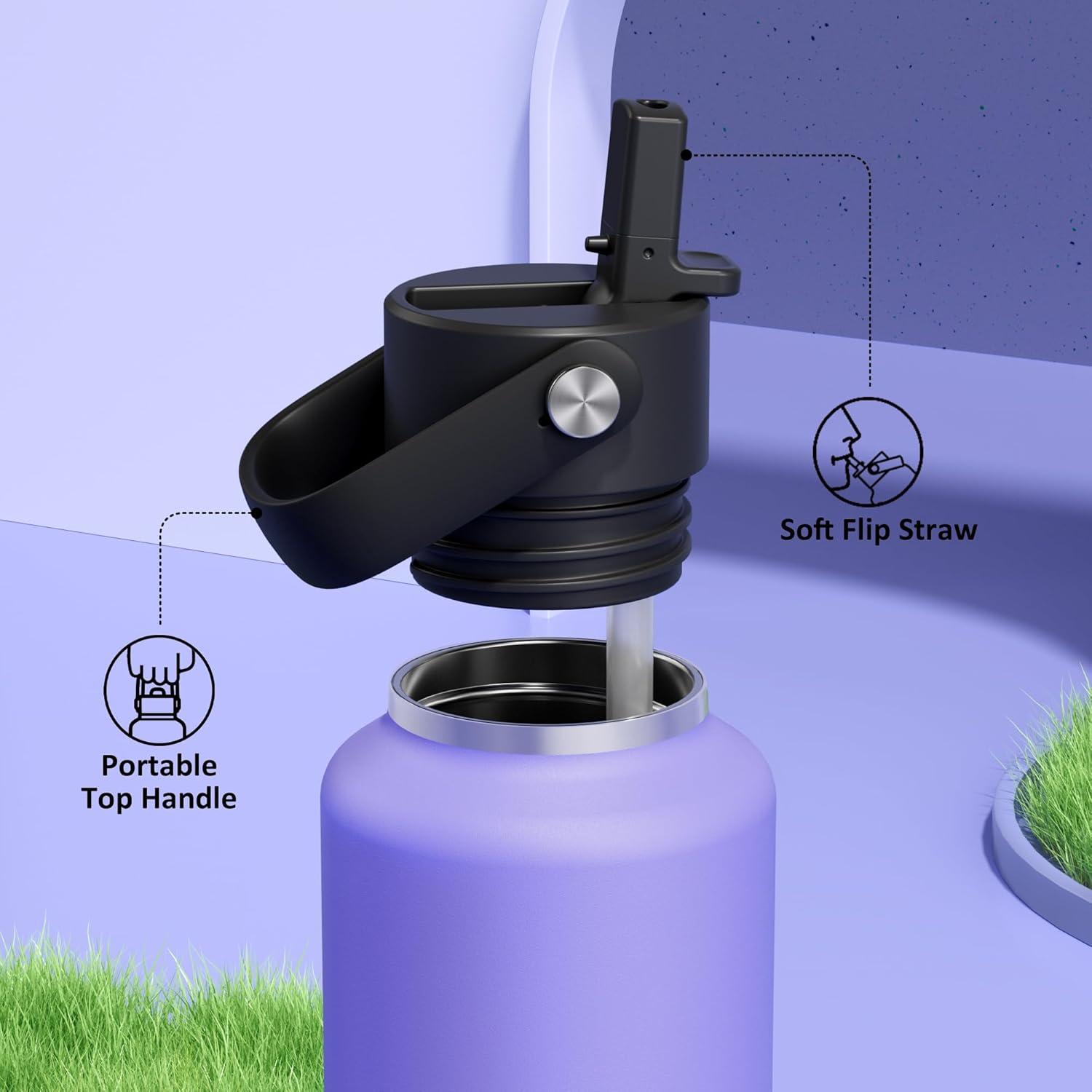 Soft Flip Straw

Portable Top Handle